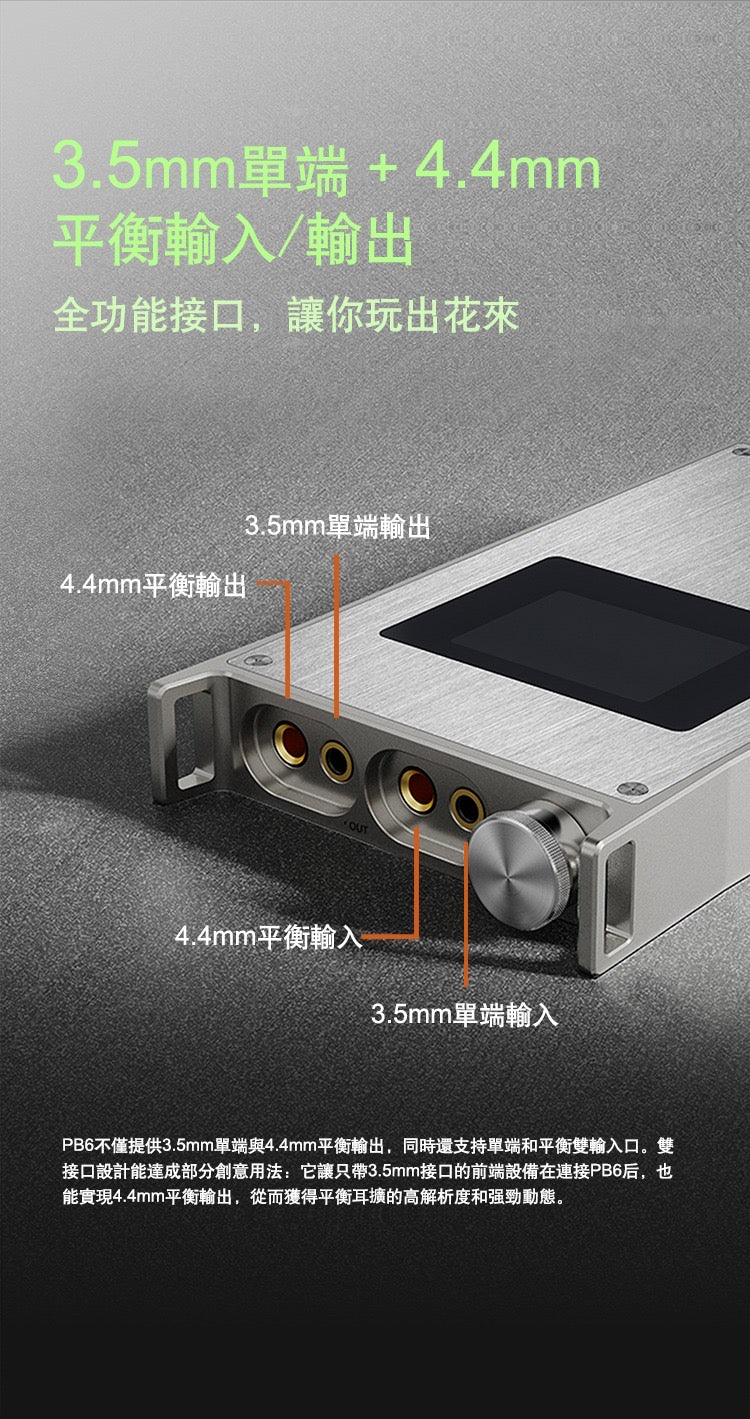 3.5mm單端 + 4.4mm
平衡輸入/輸出

全功能接口，讓你玩出花來

3.5mm單端輸出

4.4mm平衡輸出

OUT

4.4mm平衡輸入

3.5mm單端輸入

PB6不僅提供3.5mm單端與4.4mm平衡輸出，同時還支持單端和平衡雙輸入口。雙接口設計能達成部分創意用法：它讓只帶3.5mm接口的前端設備在連接PB6后，也能實現4.4mm平衡輸出，從而獲得平衡耳擴的高解析度和强勁動態。